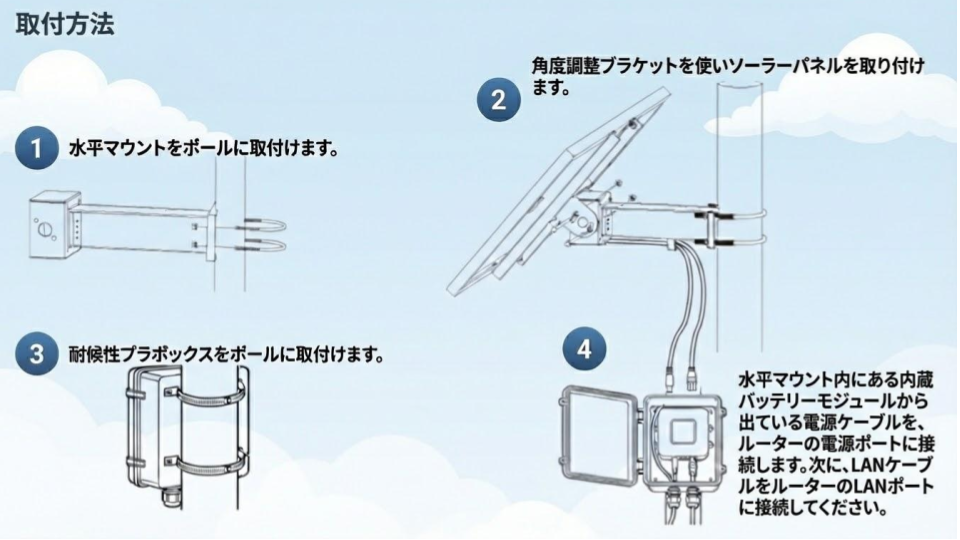 取付方法

1 水平マウントをポールに取付けます。

2 角度調整ブラケットを使いソーラーパネルを取り付けます。

3 耐候性プラボックスをポールに取付けます。

4 水平マウント内にある内蔵バッテリーモジュールから出ている電源ケーブルを、ルーターの電源ポートに接続します。次に、LANケーブルをルーターのLANポートに接続してください。